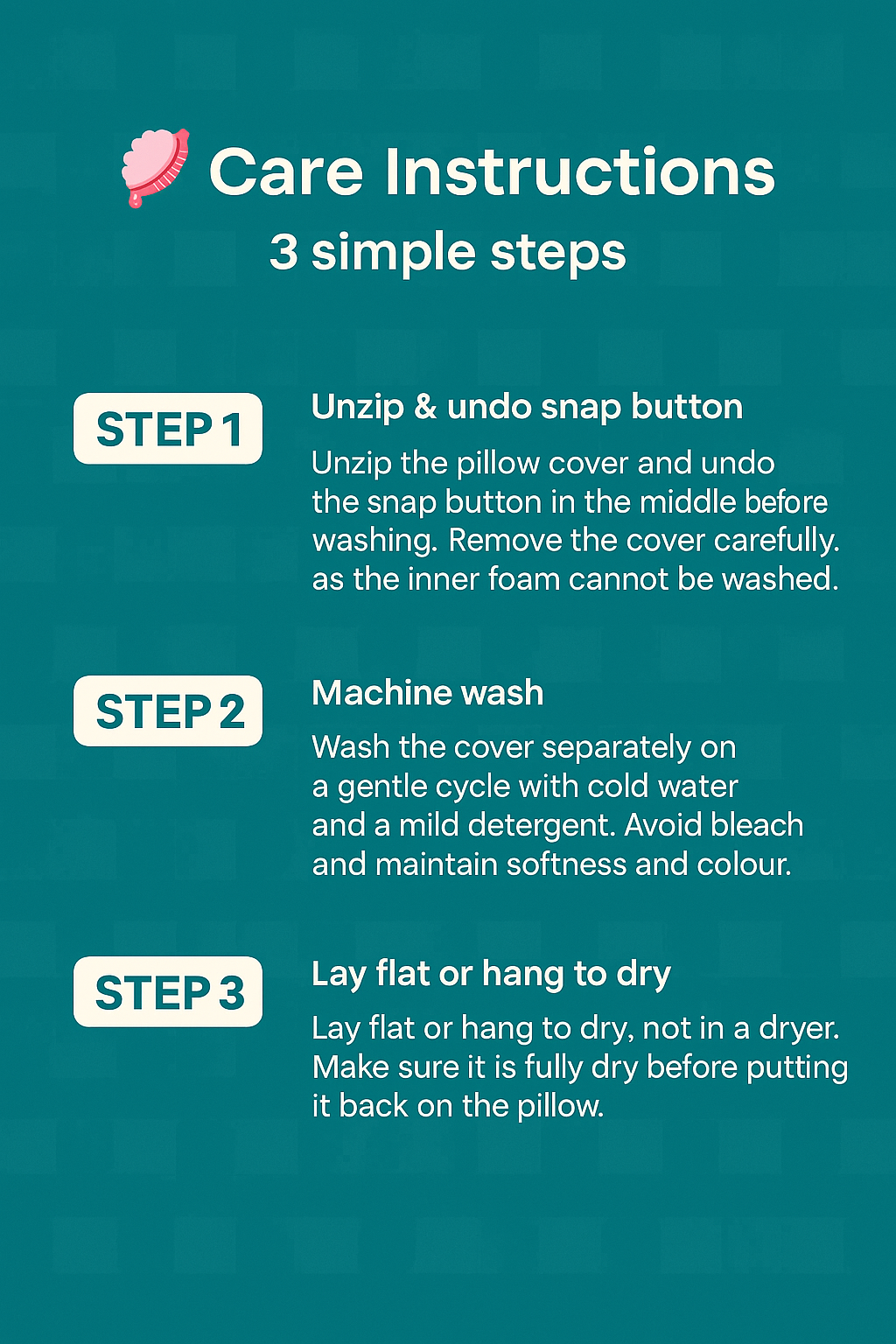 Care Instructions
3 simple steps

STEP 1

Unzip & undo snap button

Unzip the pillow cover and undo the snap button in the middle before washing. Remove the cover carefully. as the inner foam cannot be washed.

STEP 2

Machine wash

Wash the cover separately on a gentle cycle with cold water and a mild detergent. Avoid bleach and maintain softness and colour.

STEP 3

Lay flat or hang to dry

Lay flat or hang to dry, not in a dryer. Make sure it is fully dry before putting it back on the pillow.