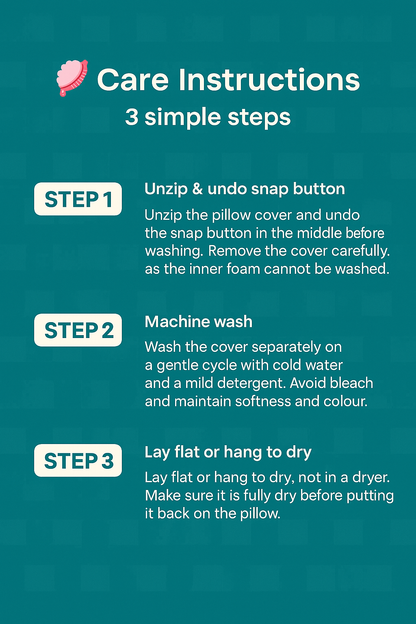 Care Instructions
3 simple steps

STEP 1

Unzip & undo snap button

Unzip the pillow cover and undo the snap button in the middle before washing. Remove the cover carefully. as the inner foam cannot be washed.

STEP 2

Machine wash

Wash the cover separately on a gentle cycle with cold water and a mild detergent. Avoid bleach and maintain softness and colour.

STEP 3

Lay flat or hang to dry

Lay flat or hang to dry, not in a dryer. Make sure it is fully dry before putting it back on the pillow.